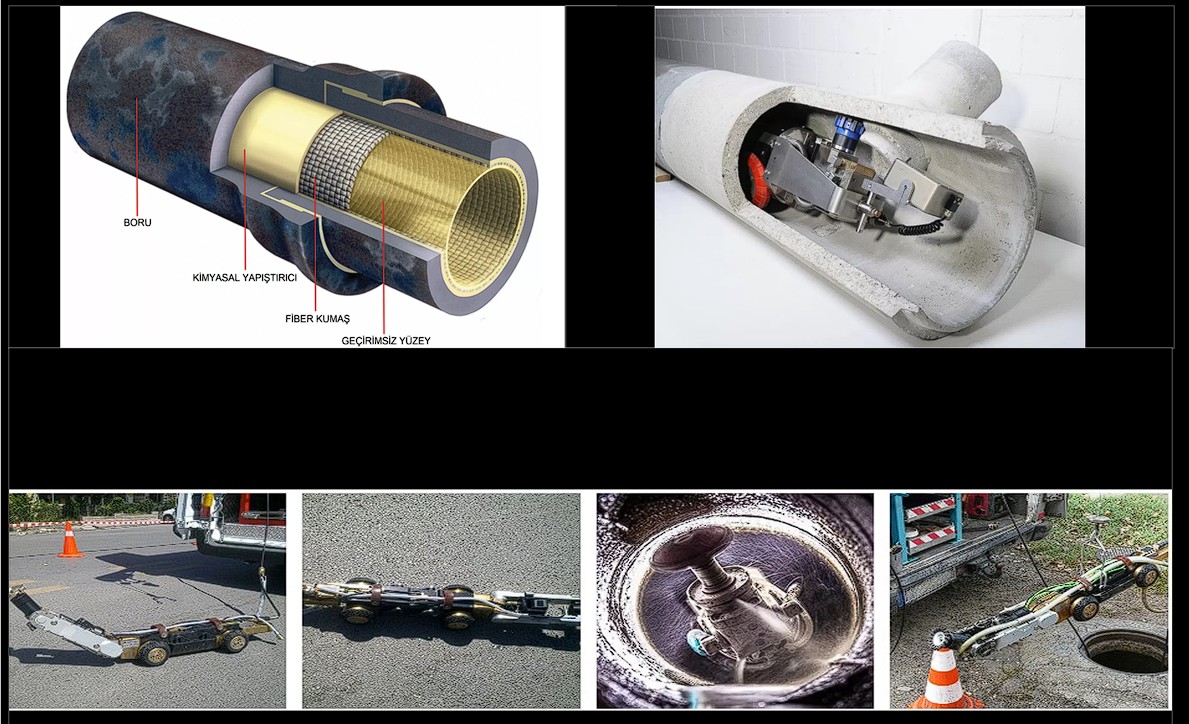 BORU

KİMYASAL YAPIŞTIRICI

FİBER KUMAŞ

GEÇİRİMSİZ YÜZEY